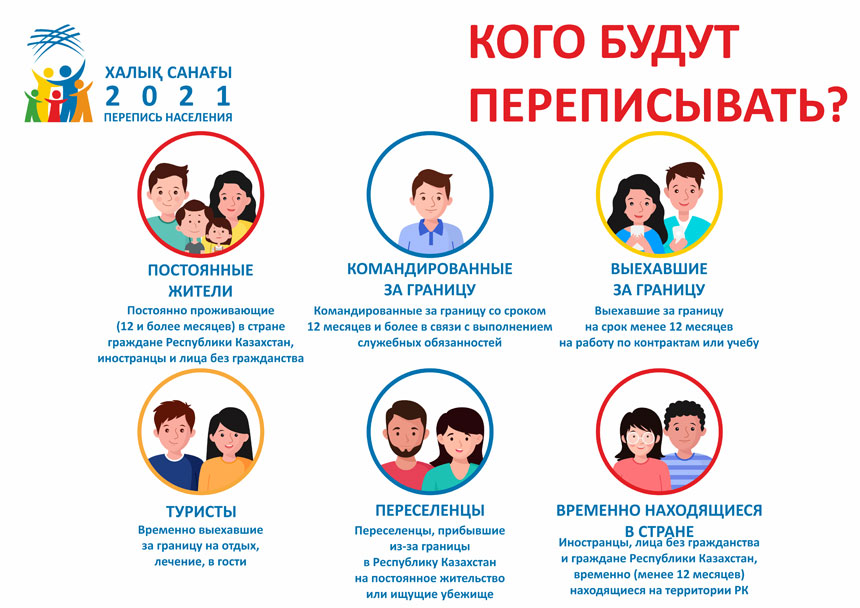 ХАЛЫҚ САНАҒЫ
2021
ПЕРЕПИСЬ НАСЕЛЕНИЯ

КОГО БУДУТ ПЕРЕПИСЫВАТЬ?

ПОСТОЯННЫЕ ЖИТЕЛИ
Постоянно проживающие (12 и более месяцев) в стране граждане Республики Казахстан, иностранцы и лица без гражданства

КОМАНДИРОВАННЫЕ ЗА ГРАНИЦУ
Командированные за границу со сроком 12 месяцев и более в связи с выполнением служебных обязанностей

ВЫЕХАВШИЕ ЗА ГРАНИЦУ
Выехавшие за границу на срок менее 12 месяцев на работу по контрактам или учебу

ТУРИСТЫ
Временно выехавшие за границу на отдых, лечение, в гости

ПЕРЕСЕЛЕНЦЫ
Переселенцы, прибывшие из-за границы в Республику Казахстан на постоянное жительство или ищущие убежище

ВРЕМЕННО НАХОДЯЩИЕСЯ В СТРАНЕ
Иностранцы, лица без гражданства и граждане Республики Казахстан, временно (менее 12 месяцев) находящиеся на территории РК